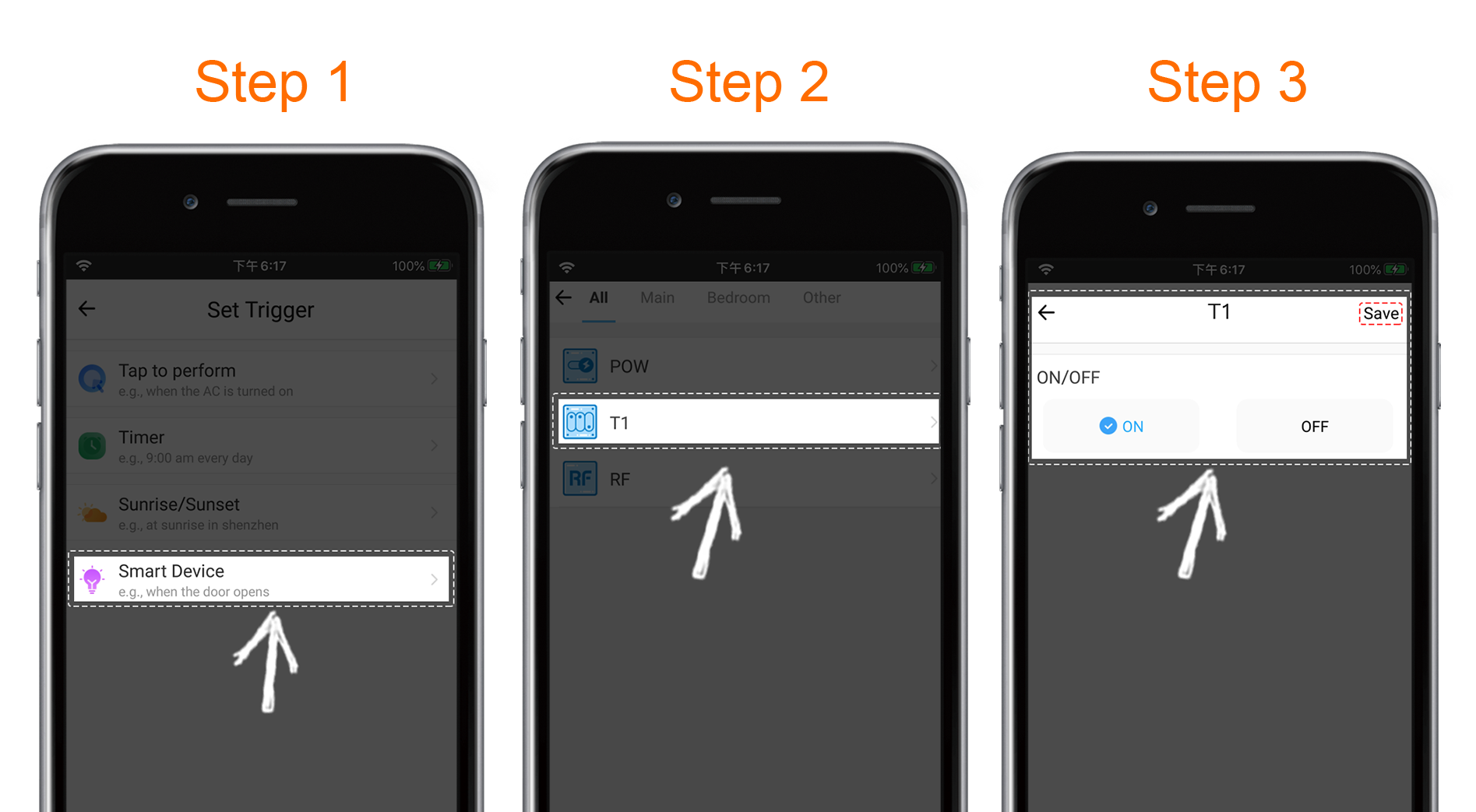 Step 1

下午6:17 100%

Set Trigger

Tap to perform
e.g., when the AC is turned on

Timer
e.g., 9:00 am every day

Sunrise/Sunset
e.g., at sunrise in shenzhen

Smart Device
e.g., when the door opens

Step 2

下午6:17 100%

All Main Bedroom Other

POW

T1

RF

Step 3

下午6:17 100%

T1 Save

ON/OFF

ON OFF