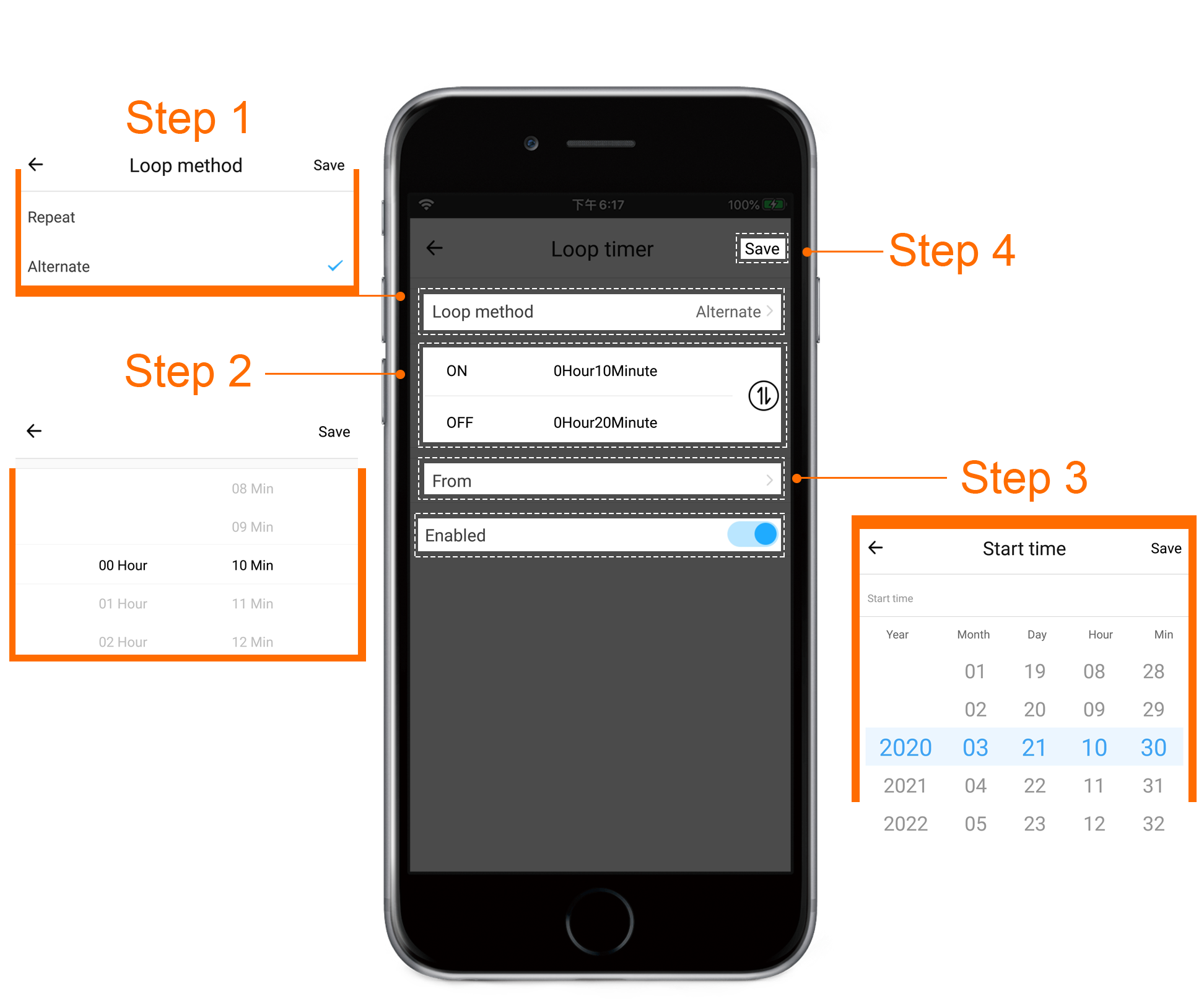 Step 1

Loop method Save

Repeat

Alternate

Step 2

Save

08 Min

09 Min

00 Hour 10 Min

01 Hour 11 Min

02 Hour 12 Min

下午6:17 100%

Loop timer Save

Loop method Alternate

ON 0Hour10Minute

OFF 0Hour20Minute

From

Enabled

Step 4

Step 3

Start time Save

Start time

| Year | Month | Day | Hour | Min |
|---|---|---|---|---|
| | 01 | 19 | 08 | 28 |
| | 02 | 20 | 09 | 29 |
| 2020 | 03 | 21 | 10 | 30 |
| 2021 | 04 | 22 | 11 | 31 |
| 2022 | 05 | 23 | 12 | 32 |